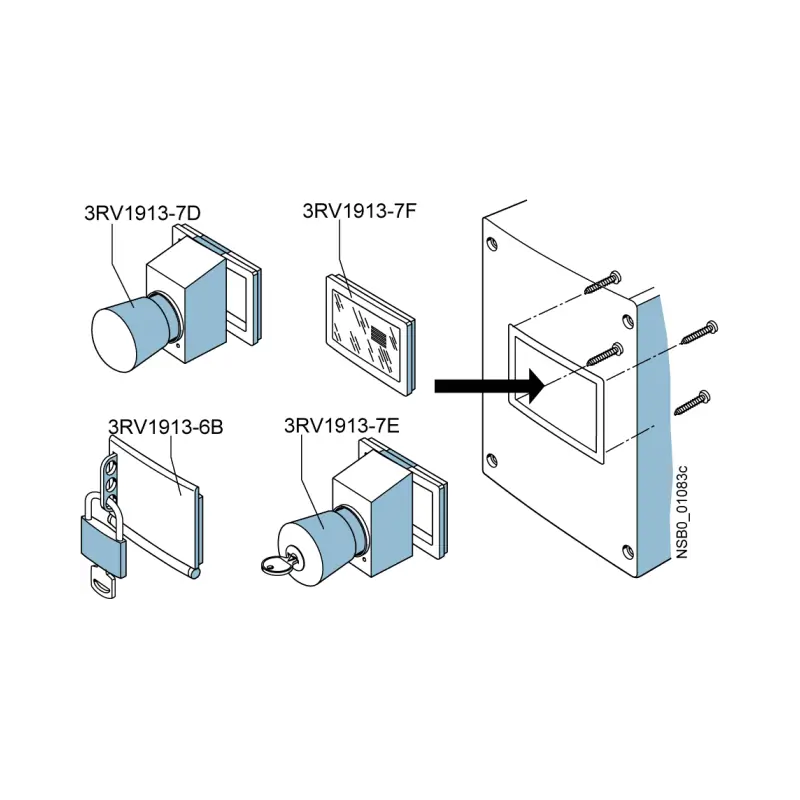 3RV1913-7D

3RV1913-7F

3RV1913-6B

3RV1913-7E

NSB0_01083c